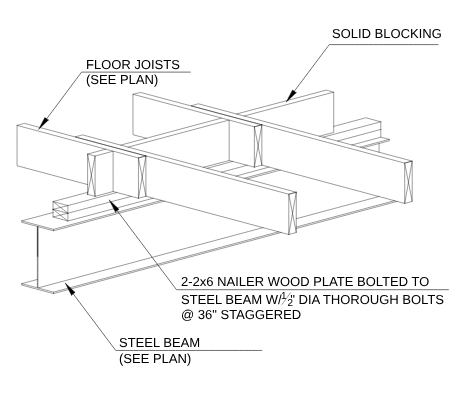 SOLID BLOCKING

FLOOR JOISTS
(SEE PLAN)

2-2x6 NAILER WOOD PLATE BOLTED TO STEEL BEAM W/$\frac{1}{2}$" DIA THOROUGH BOLTS @ 36" STAGGERED

STEEL BEAM
(SEE PLAN)